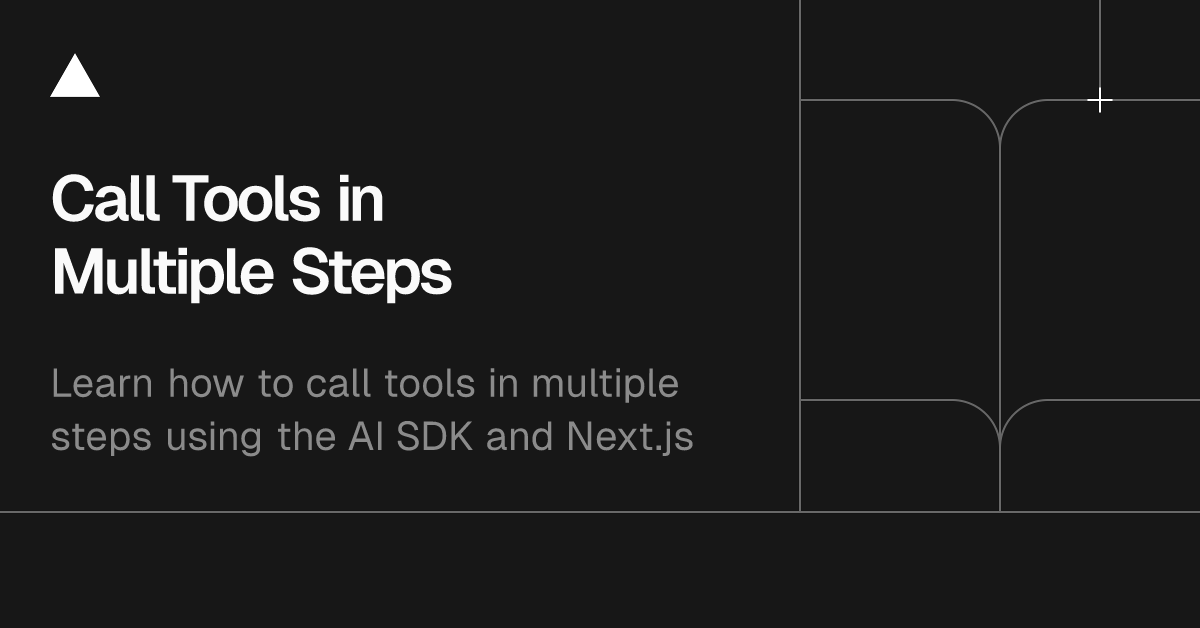 Call Tools in Multiple Steps

Learn how to call tools in multiple steps using the AI SDK and Next.js